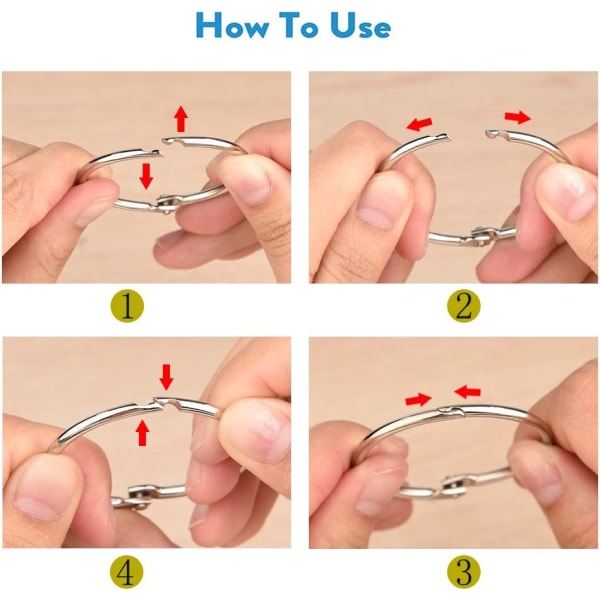 How To Use

1

2

4

3