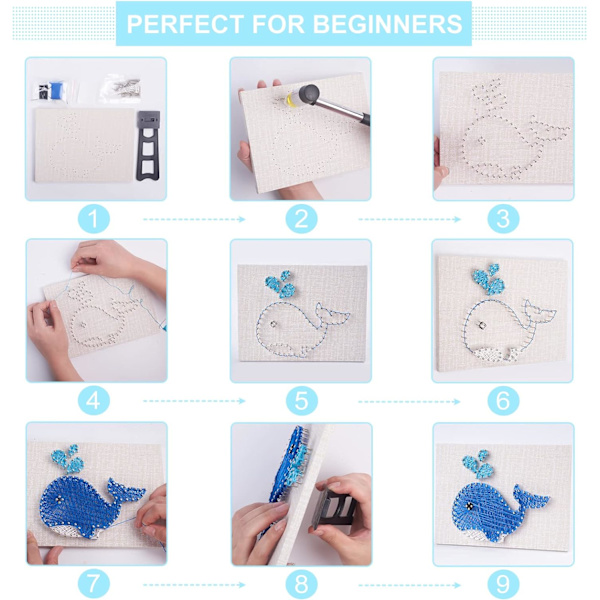 PERFECT FOR BEGINNERS

1

2

3

4

5

6

7

8

9