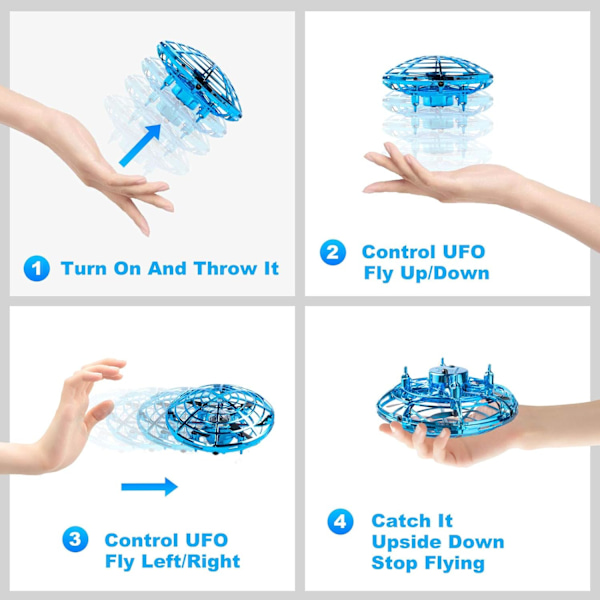 1 Turn On And Throw It

2 Control UFO Fly Up/Down

3 Control UFO Fly Left/Right

4 Catch It Upside Down Stop Flying