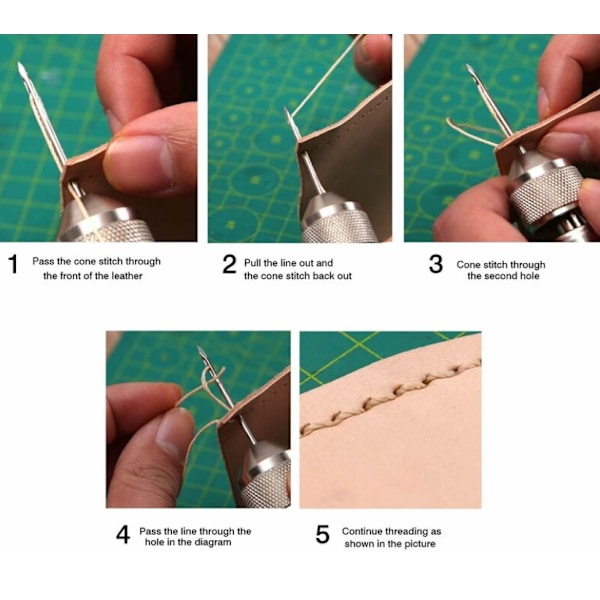 1 Pass the cone stitch through the front of the leather

2 Pull the line out and the cone stitch back out

3 Cone stitch through the second hole

4 Pass the line through the hole in the diagram

5 Continue threading as shown in the picture