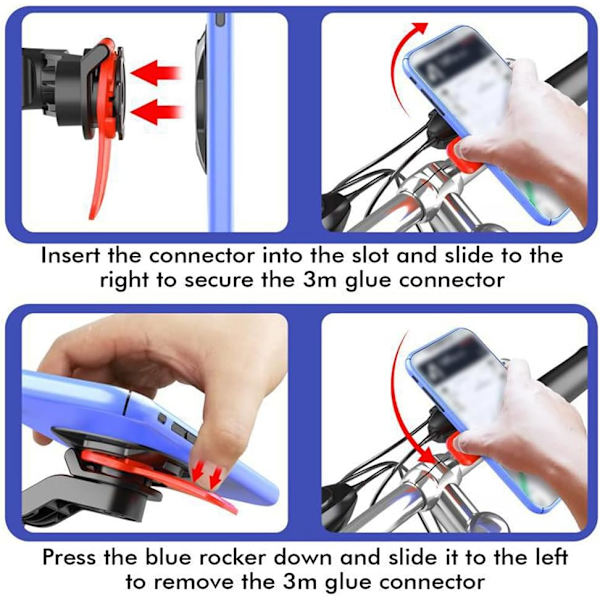 Insert the connector into the slot and slide to the right to secure the 3m glue connector

Press the blue rocker down and slide it to the left to remove the 3m glue connector