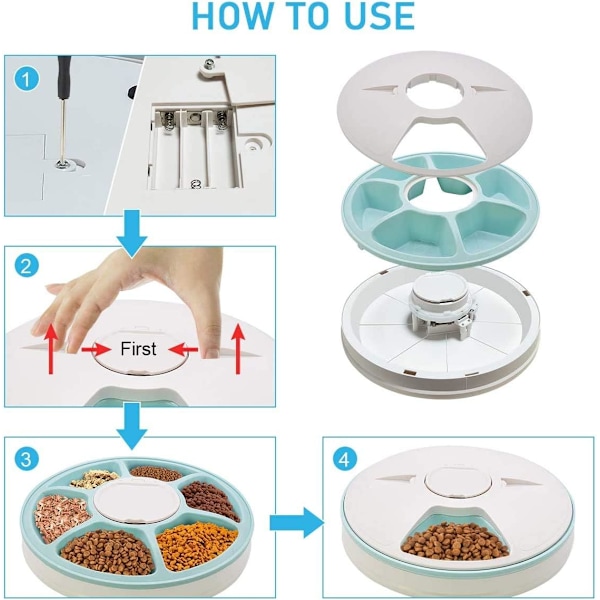 HOW TO USE

1

2

First

3

4