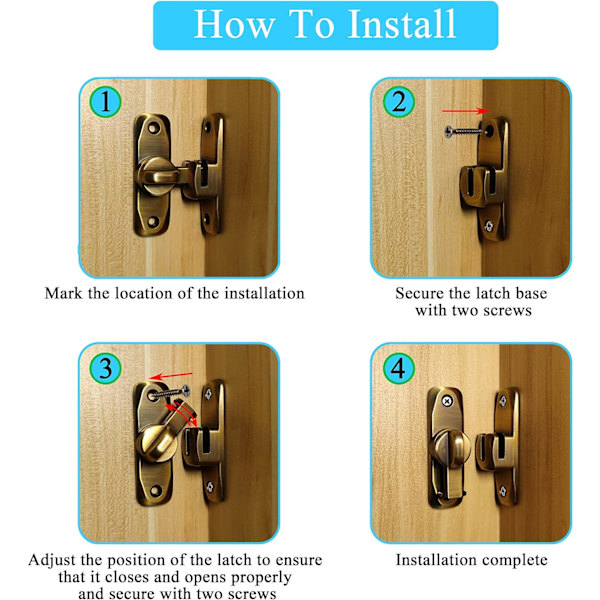 How To Install

1

Mark the location of the installation

2

Secure the latch base with two screws

3

Adjust the position of the latch to ensure that it closes and opens properly and secure with two screws

4

Installation complete