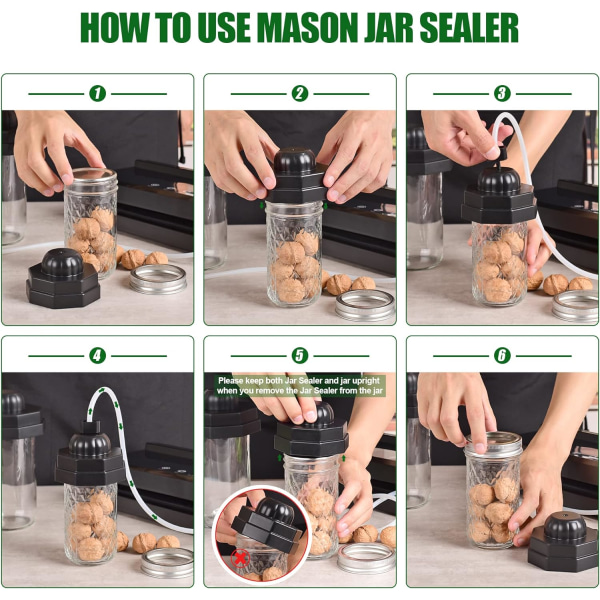 HOW TO USE MASON JAR SEALER

1

2

3

4

5

Please keep both Jar Sealer and jar upright when you remove the Jar Sealer from the jar

6