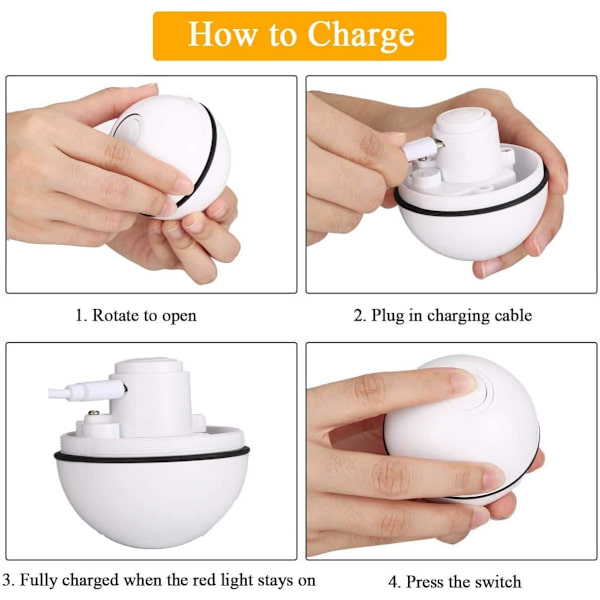 How to Charge

1. Rotate to open

2. Plug in charging cable

3. Fully charged when the red light stays on

4. Press the switch