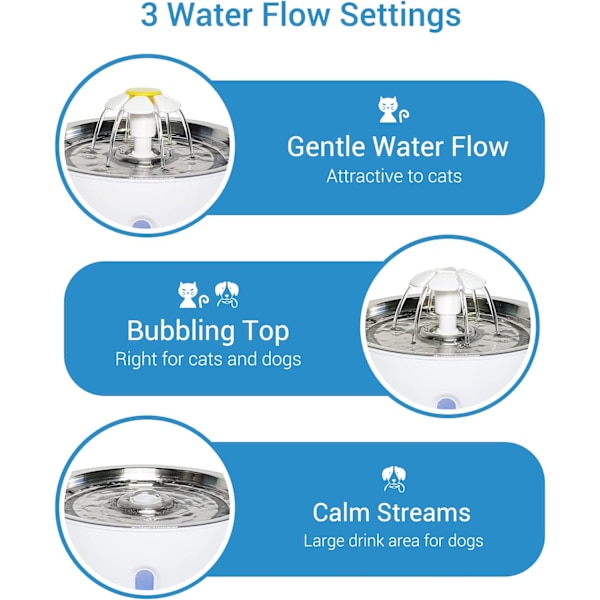 3 Water Flow Settings

Gentle Water Flow
Attractive to cats

Bubbling Top
Right for cats and dogs

Calm Streams
Large drink area for dogs