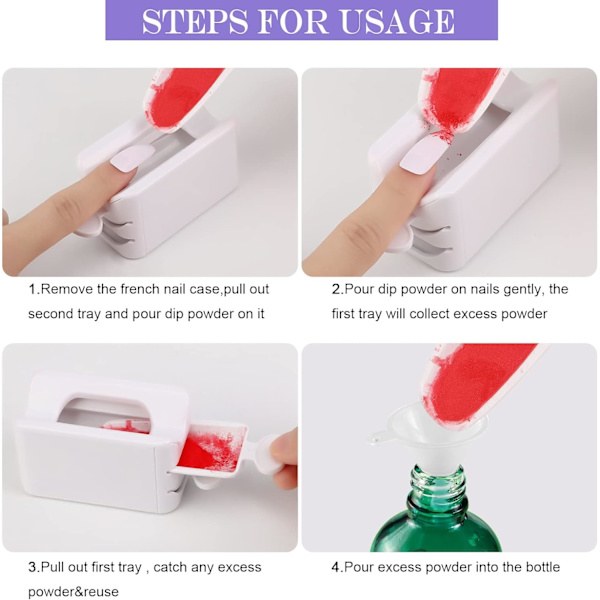 STEPS FOR USAGE

1.Remove the french nail case,pull out second tray and pour dip powder on it

2.Pour dip powder on nails gently, the first tray will collect excess powder

3.Pull out first tray , catch any excess powder&reuse

4.Pour excess powder into the bottle