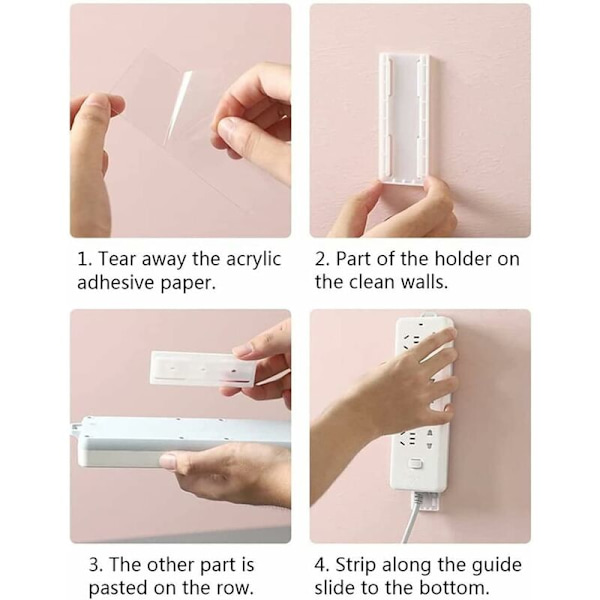 1. Tear away the acrylic adhesive paper.

2. Part of the holder on the clean walls.

3. The other part is pasted on the row.

4. Strip along the guide slide to the bottom.