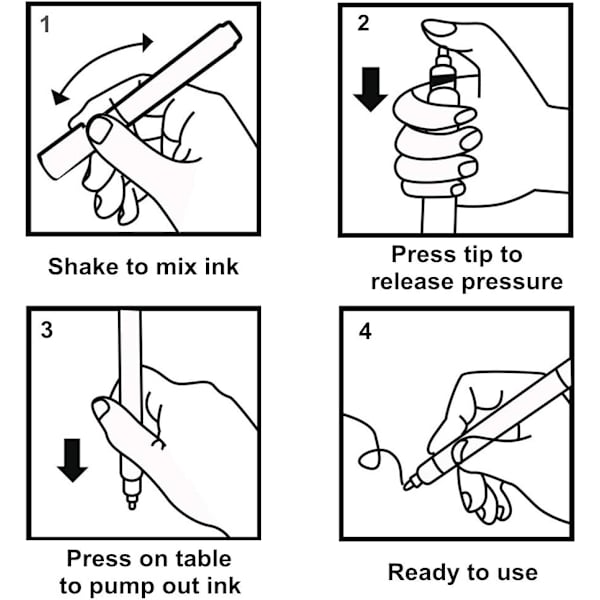 1

Shake to mix ink

2

Press tip to release pressure

3

Press on table to pump out ink

4

Ready to use