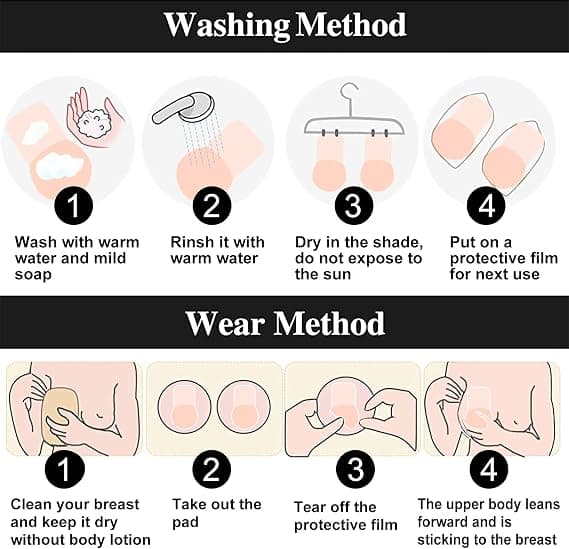 Washing Method

1
Wash with warm water and mild soap

2
Rinsh it with warm water

3
Dry in the shade, do not expose to the sun

4
Put on a protective film for next use

Wear Method

1
Clean your breast and keep it dry without body lotion

2
Take out the pad

3
Tear off the protective film

4
The upper body leans forward and is sticking to the breast