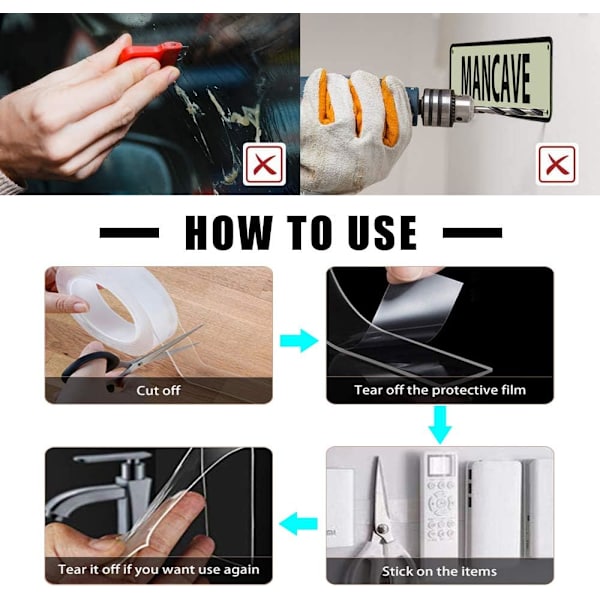 MANCAVE

HOW TO USE

Cut off

Tear off the protective film

Stick on the items

Tear it off if you want use again