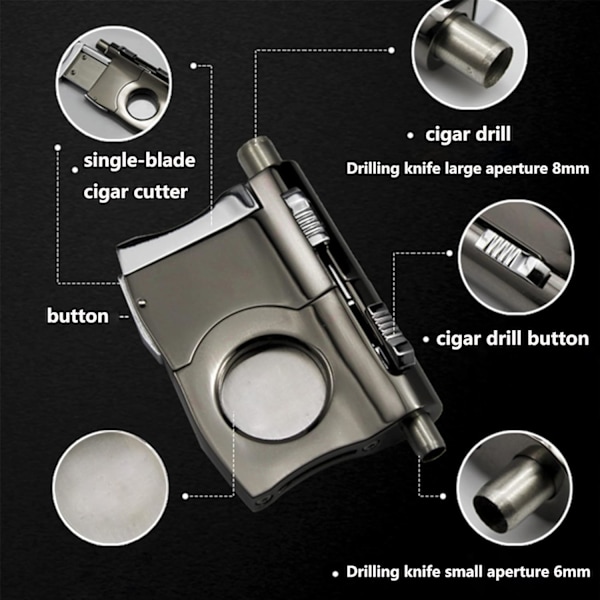 single-blade cigar cutter

cigar drill

Drilling knife large aperture 8mm

button

cigar drill button

Drilling knife small aperture 6mm