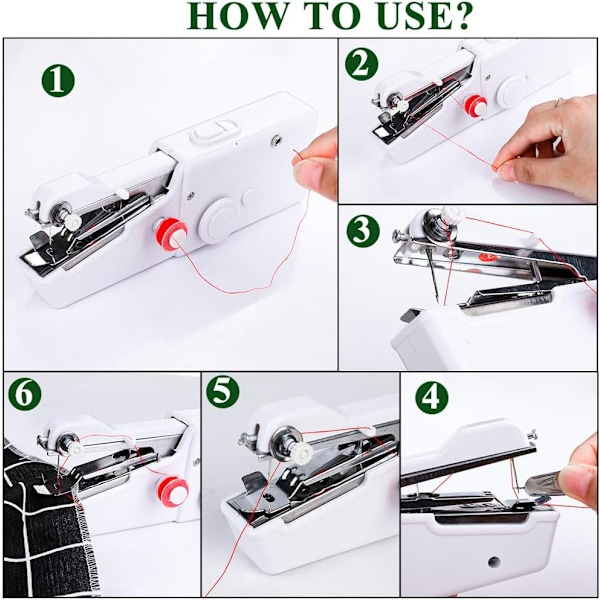 HOW TO USE?

1

2

3

6

5

4