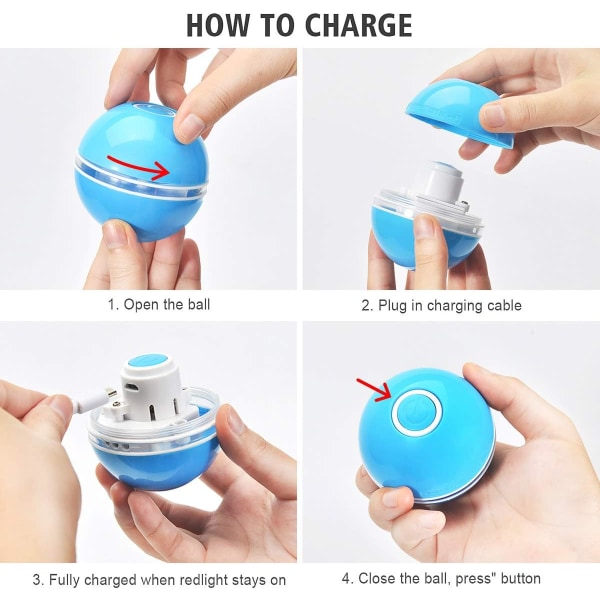 HOW TO CHARGE

1. Open the ball

2. Plug in charging cable

3. Fully charged when redlight stays on

4. Close the ball, press" button