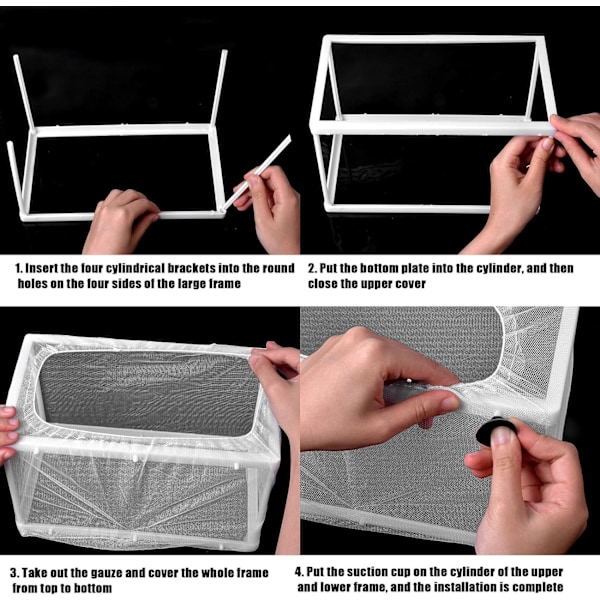 1. Insert the four cylindrical brackets into the round holes on the four sides of the large frame

2. Put the bottom plate into the cylinder, and then close the upper cover

3. Take out the gauze and cover the whole frame from top to bottom

4. Put the suction cup on the cylinder of the upper and lower frame, and the installation is complete