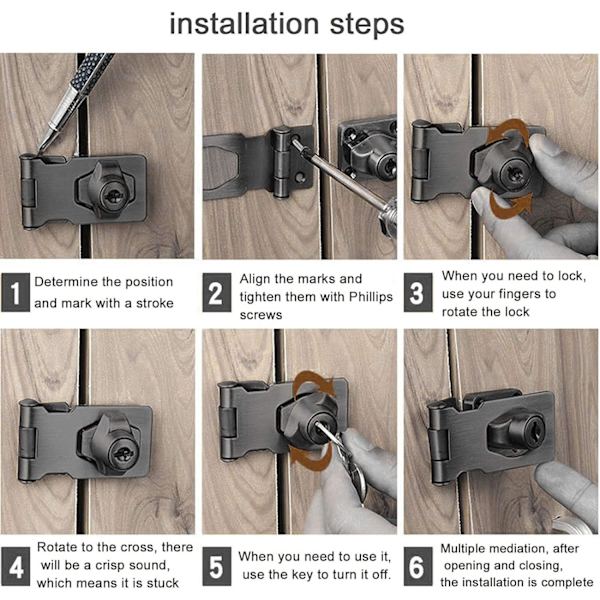 installation steps

1 Determine the position and mark with a stroke

2 Align the marks and tighten them with Phillips screws

3 When you need to lock, use your fingers to rotate the lock

4 Rotate to the cross, there will be a crisp sound, which means it is stuck

5 When you need to use it, use the key to turn it off.

6 Multiple mediation, after opening and closing, the installation is complete