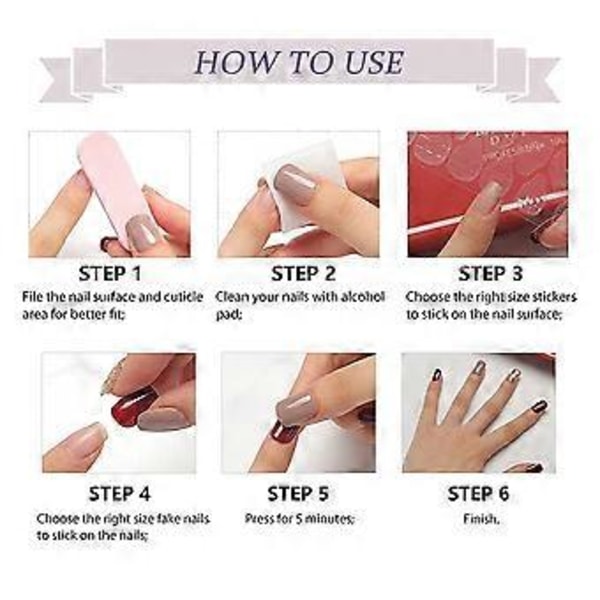 HOW TO USE

STEP 1
File the nail surface and cuticle area for better fit;

STEP 2
Clean your nails with alcohol pad;

STEP 3
Choose the right size stickers to stick on the nail surface;

STEP 4
Choose the right size fake nails to stick on the nails;

STEP 5
Press for 5 minutes;

STEP 6
Finish.