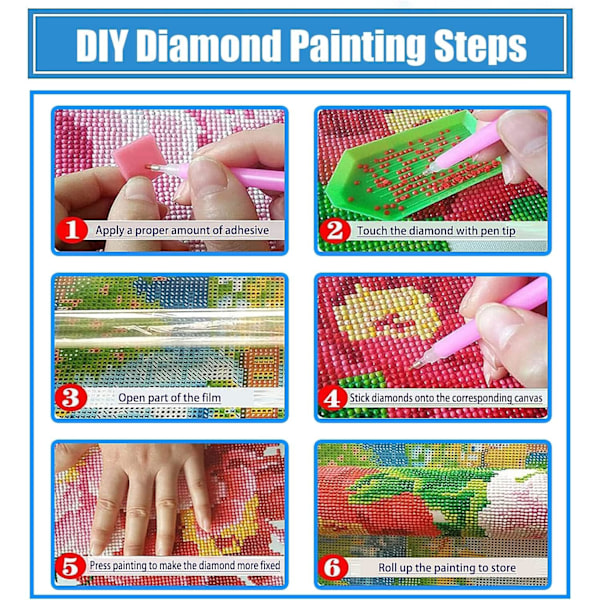 DIY Diamond Painting Steps

1 Apply a proper amount of adhesive

2 Touch the diamond with pen tip

3 Open part of the film

4 Stick diamonds onto the corresponding canvas

5 Press painting to make the diamond more fixed

6 Roll up the painting to store