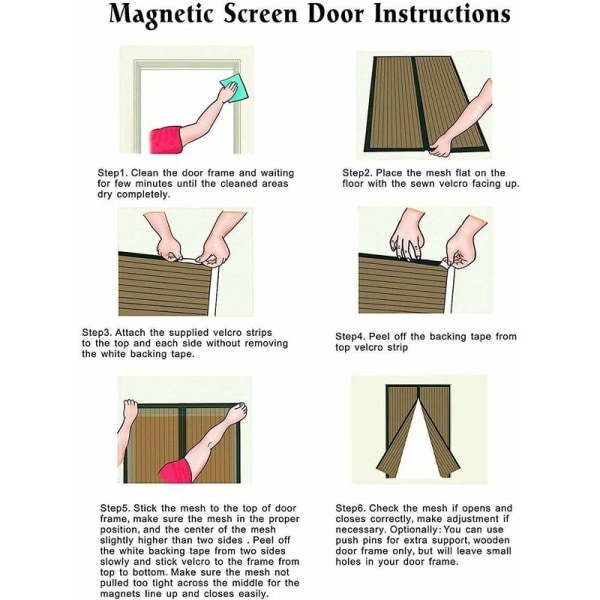 Magnetic Screen Door Instructions

Step1. Clean the door frame and waiting for few minutes until the cleaned areas dry completely.

Step2. Place the mesh flat on the floor with the sewn velcro facing up.

Step3. Attach the supplied velcro strips to the top and each side without removing the white backing tape.

Step4. Peel off the backing tape from top velcro strip

Step5. Stick the mesh to the top of door frame, make sure the mesh in the proper position, and the center of the mesh slightly higher than two sides . Peel off the white backing tape from two sides slowly and stick velcro to the frame from top to bottom. Make sure the mesh not pulled too tight across the middle for the magnets line up and closes easily.

Step6. Check the mesh if opens and closes correctly, make adjustment if necessary. Optionally: You can use push pins for extra support, wooden door frame only, but will leave small holes in your door frame.