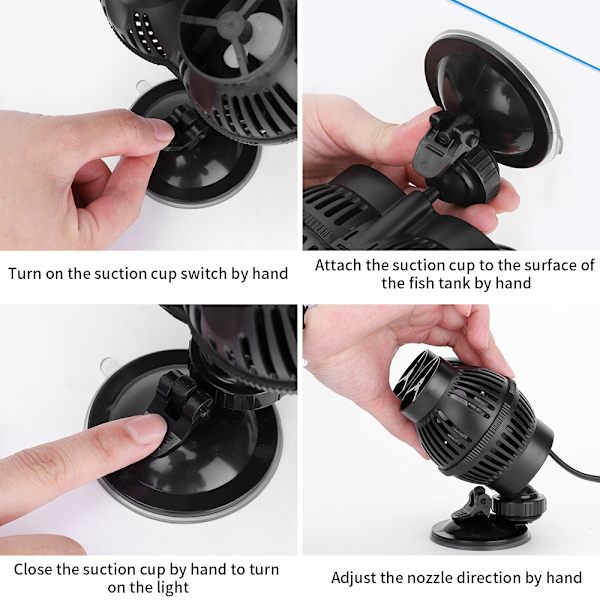 Turn on the suction cup switch by hand

Attach the suction cup to the surface of the fish tank by hand

Close the suction cup by hand to turn on the light

Adjust the nozzle direction by hand