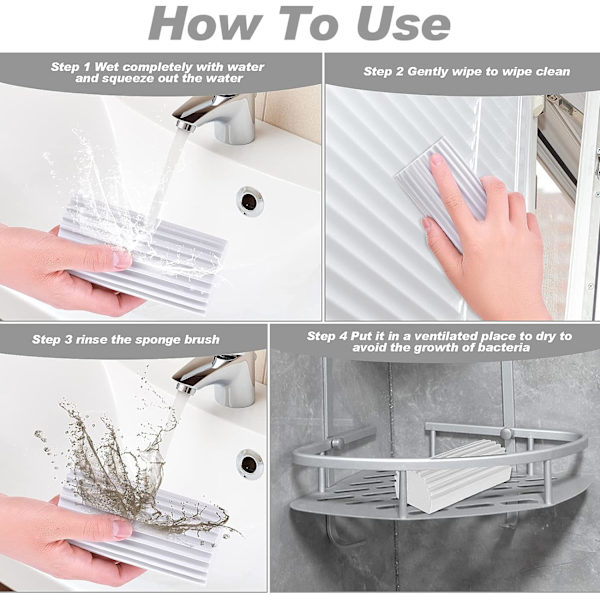 How To Use

Step 1 Wet completely with water and squeeze out the water

Step 2 Gently wipe to wipe clean

Step 3 rinse the sponge brush

Step 4 Put it in a ventilated place to dry to avoid the growth of bacteria