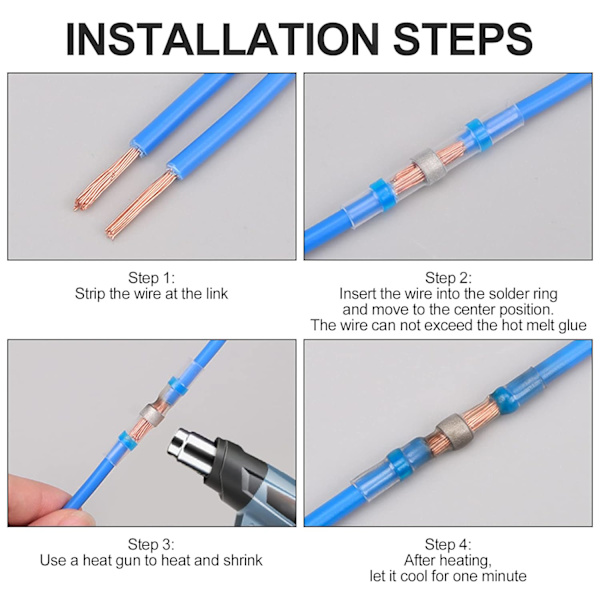 INSTALLATION STEPS

Step 1:
Strip the wire at the link

Step 2:
Insert the wire into the solder ring and move to the center position. The wire can not exceed the hot melt glue

Step 3:
Use a heat gun to heat and shrink

Step 4:
After heating, let it cool for one minute