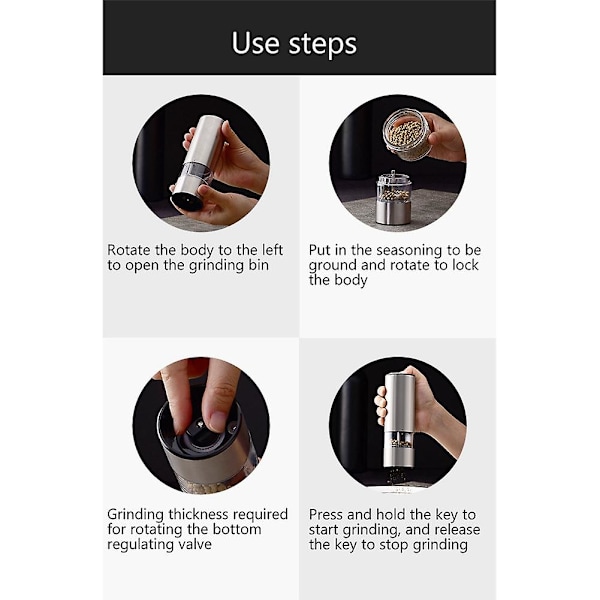 Use steps

Rotate the body to the left to open the grinding bin

Put in the seasoning to be ground and rotate to lock the body

Grinding thickness required for rotating the bottom regulating valve

Press and hold the key to start grinding, and release the key to stop grinding