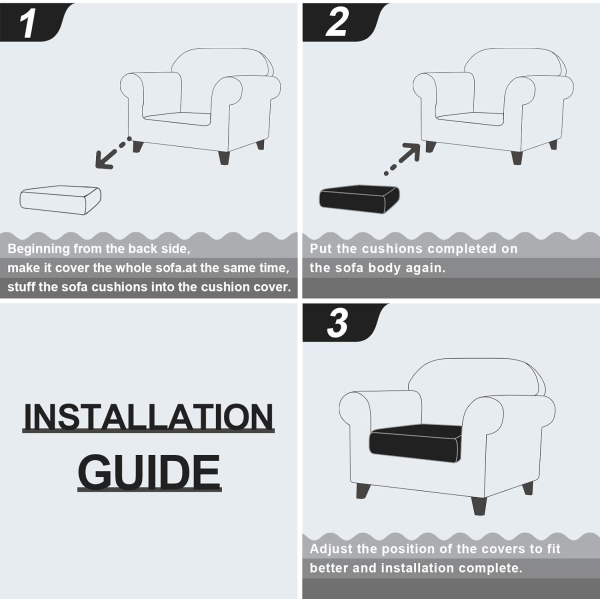 1

Beginning from the back side, make it cover the whole sofa.at the same time, stuff the sofa cushions into the cushion cover.

2

Put the cushions completed on the sofa body again.

INSTALLATION GUIDE

3

Adjust the position of the covers to fit better and installation complete.