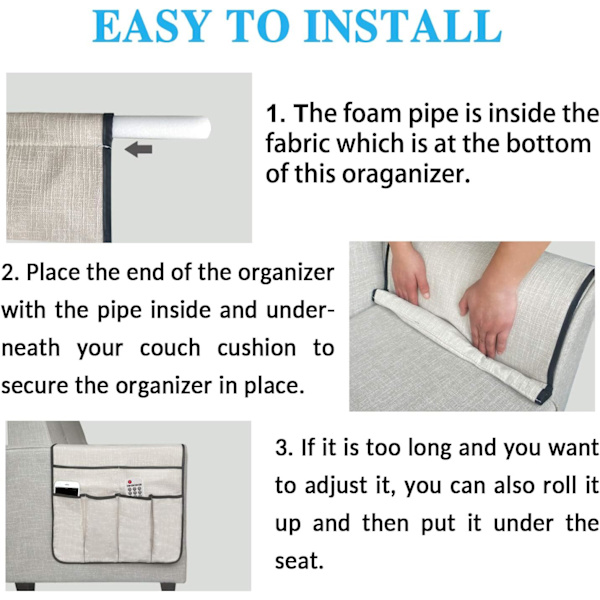 EASY TO INSTALL

1. The foam pipe is inside the fabric which is at the bottom of this oraganizer.

2. Place the end of the organizer with the pipe inside and underneath your couch cushion to secure the organizer in place.

3. If it is too long and you want to adjust it, you can also roll it up and then put it under the seat.