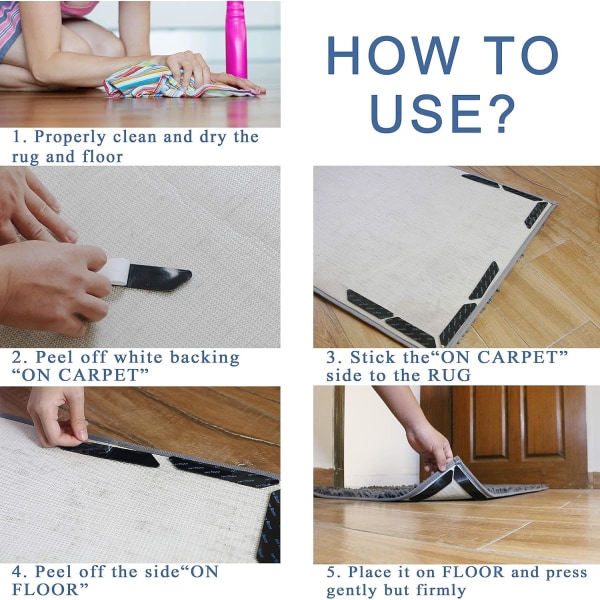 HOW TO USE?

1. Properly clean and dry the rug and floor

2. Peel off white backing "ON CARPET"

3. Stick the"ON CARPET" side to the RUG

4. Peel off the side"ON FLOOR"

5. Place it on FLOOR and press gently but firmly