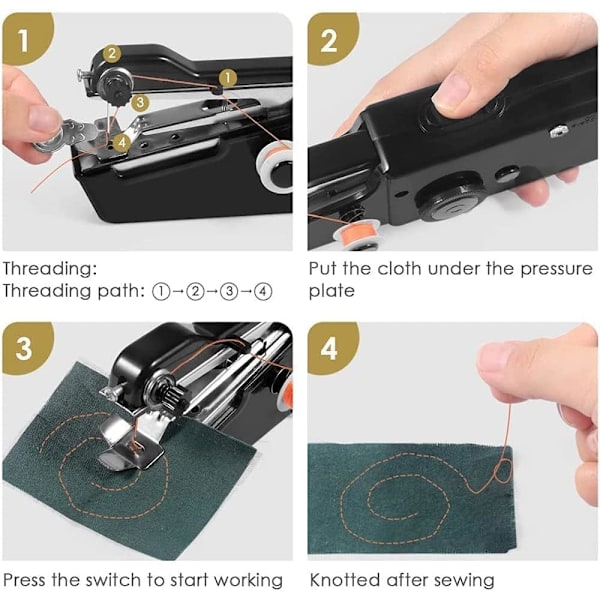 1

2

1

3

4

Threading:
Threading path: ①→②→③→④

2

Put the cloth under the pressure plate

3

Press the switch to start working

4

Knotted after sewing