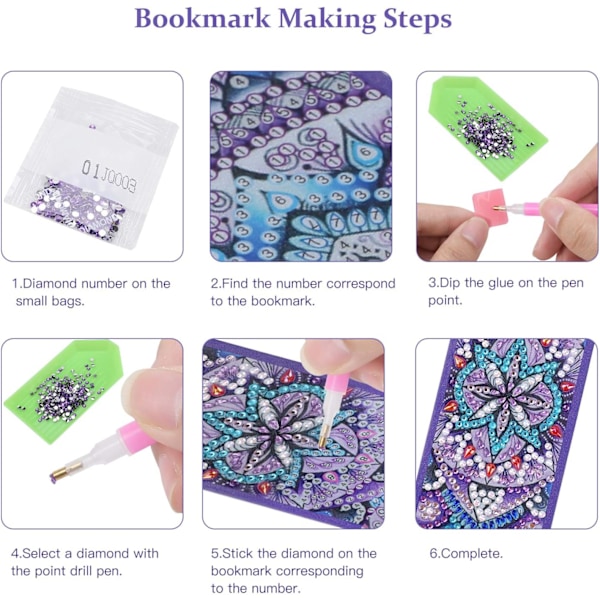 Bookmark Making Steps

01J0003

1.Diamond number on the small bags.

2.Find the number correspond to the bookmark.

3.Dip the glue on the pen point.

4.Select a diamond with the point drill pen.

5.Stick the diamond on the bookmark corresponding to the number.

6.Complete.