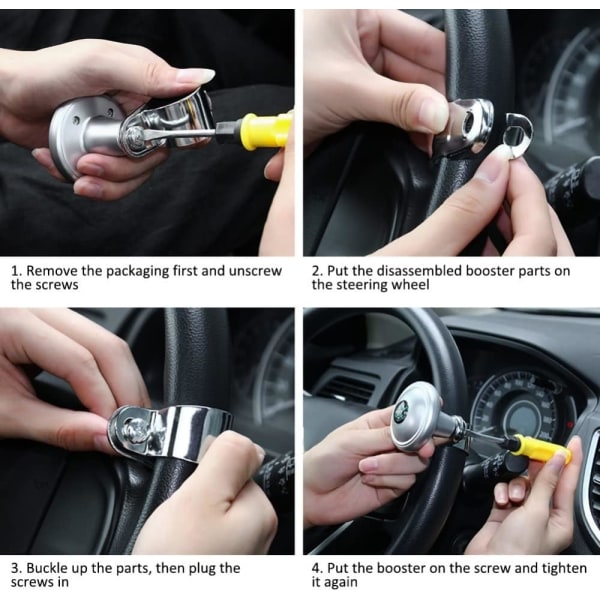 1. Remove the packaging first and unscrew the screws

2. Put the disassembled booster parts on the steering wheel

3. Buckle up the parts, then plug the screws in

4. Put the booster on the screw and tighten it again