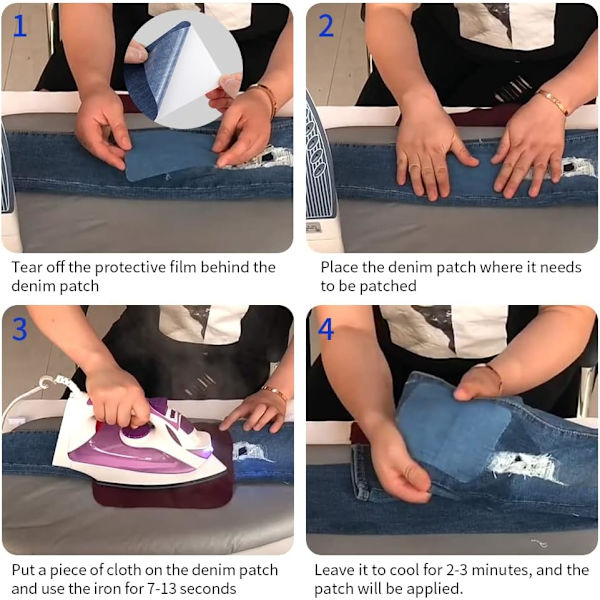 1

Tear off the protective film behind the denim patch

2

Place the denim patch where it needs to be patched

3

Put a piece of cloth on the denim patch and use the iron for 7-13 seconds

4

Leave it to cool for 2-3 minutes, and the patch will be applied.