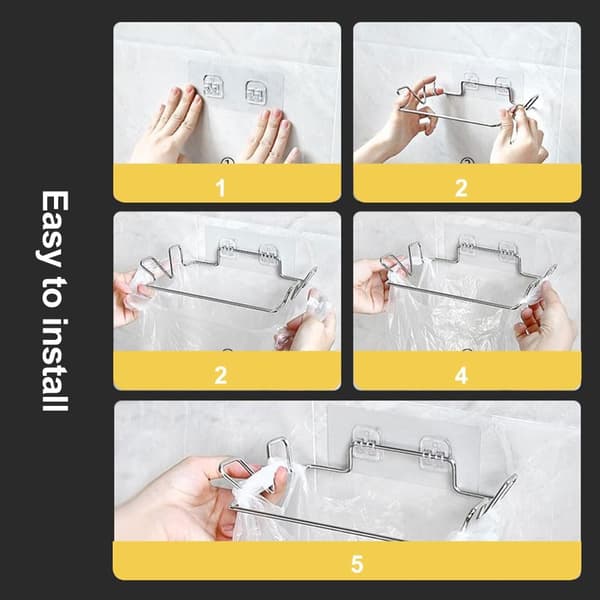 Easy to install

1

2

2

4

5