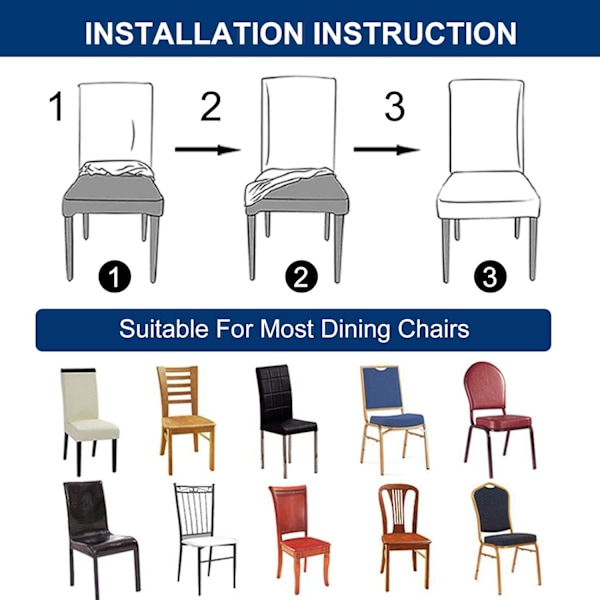 INSTALLATION INSTRUCTION

1

2

3

1

2

3

Suitable For Most Dining Chairs