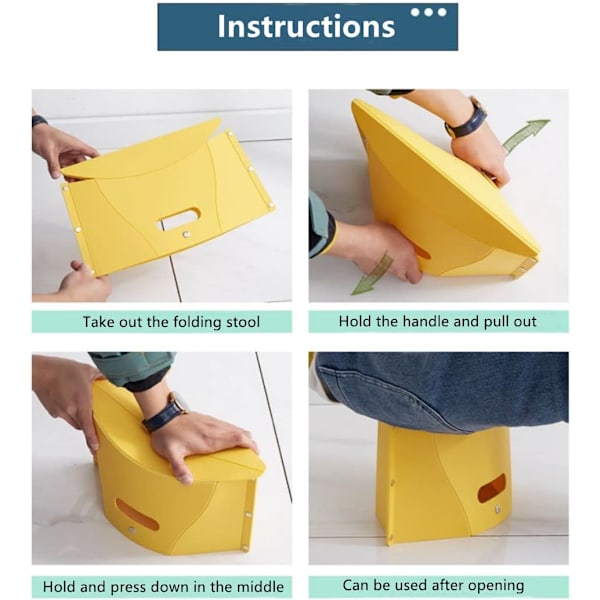 Instructions

Take out the folding stool

Hold the handle and pull out

Hold and press down in the middle

Can be used after opening