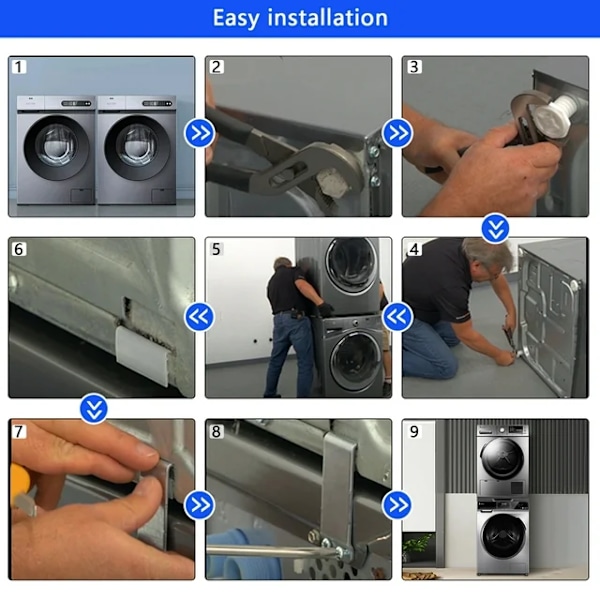 Easy installation

1

2

3

6

5

4

7

8

9