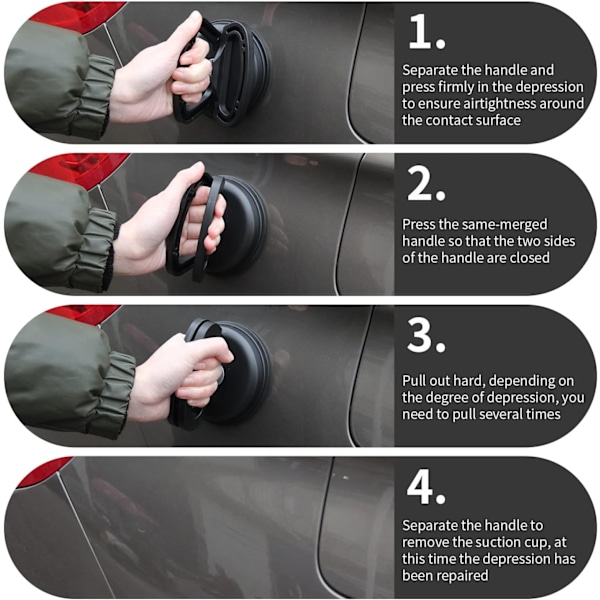 1.

Separate the handle and press firmly in the depression to ensure airtightness around the contact surface

2.

Press the same-merged handle so that the two sides of the handle are closed

3.

Pull out hard, depending on the degree of depression, you need to pull several times

4.

Separate the handle to remove the suction cup, at this time the depression has been repaired