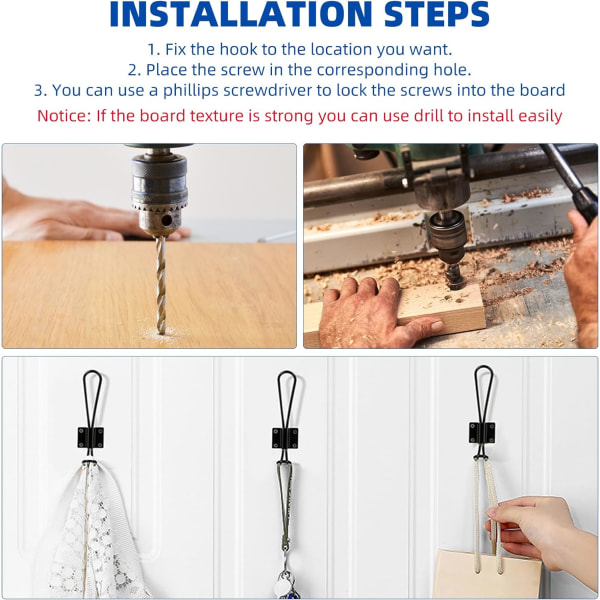 INSTALLATION STEPS

1. Fix the hook to the location you want.
2. Place the screw in the corresponding hole.
3. You can use a phillips screwdriver to lock the screws into the board

Notice: If the board texture is strong you can use drill to install easily