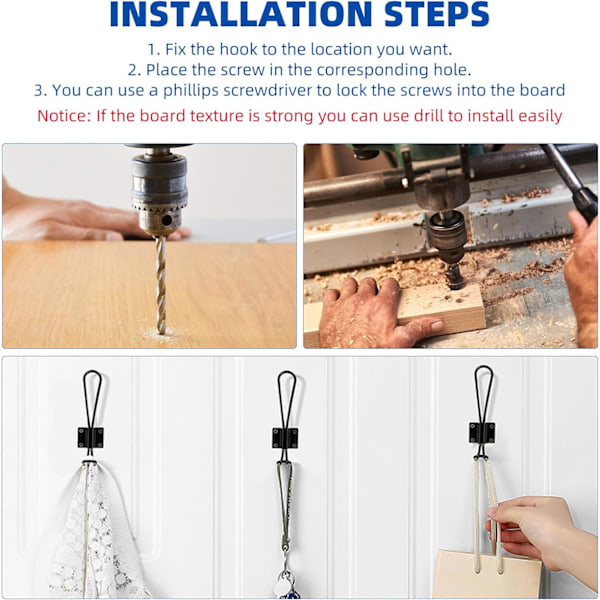 INSTALLATION STEPS

1. Fix the hook to the location you want.
2. Place the screw in the corresponding hole.
3. You can use a phillips screwdriver to lock the screws into the board

Notice: If the board texture is strong you can use drill to install easily