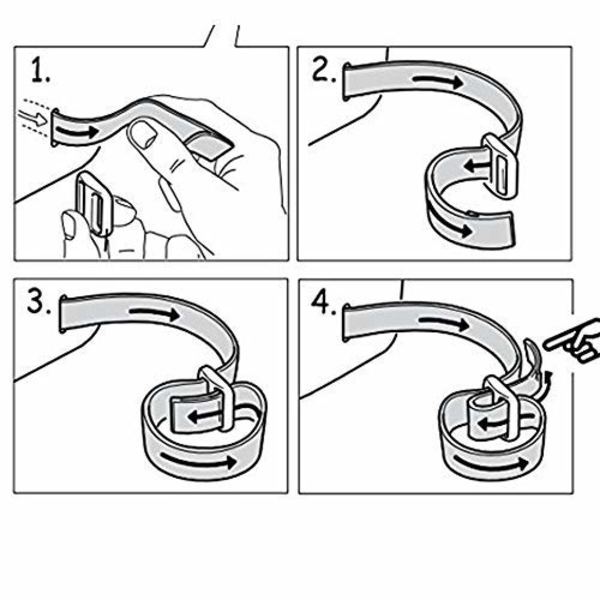 1.

2.

3.

4.