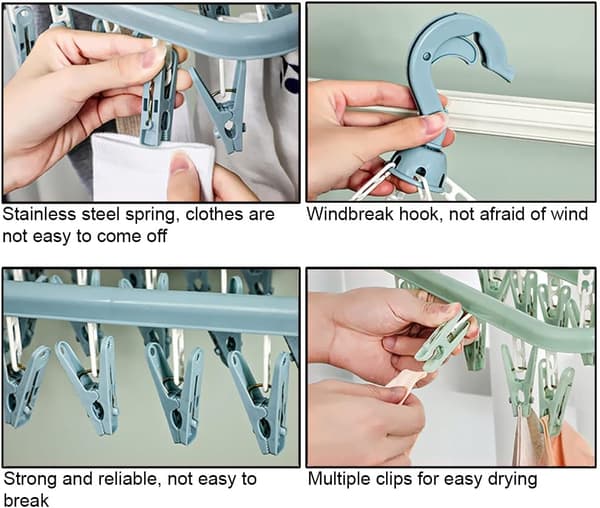 Stainless steel spring, clothes are not easy to come off

Windbreak hook, not afraid of wind

Strong and reliable, not easy to break

Multiple clips for easy drying