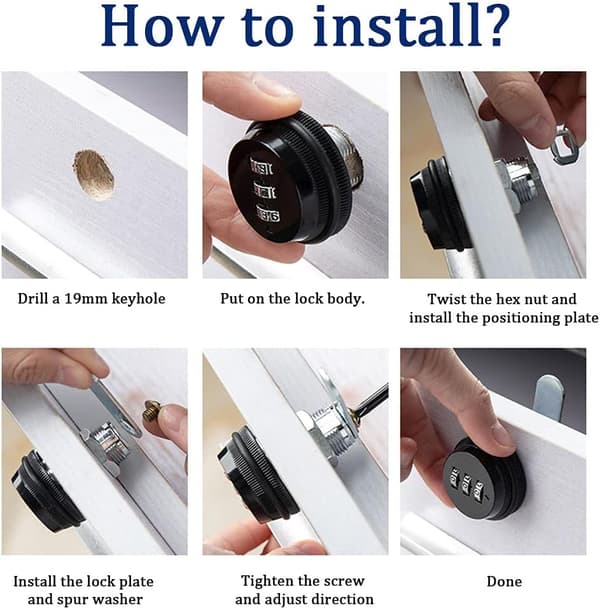 How to install?

Drill a 19mm keyhole

Put on the lock body.

Twist the hex nut and install the positioning plate

Install the lock plate and spur washer

Tighten the screw and adjust direction

Done