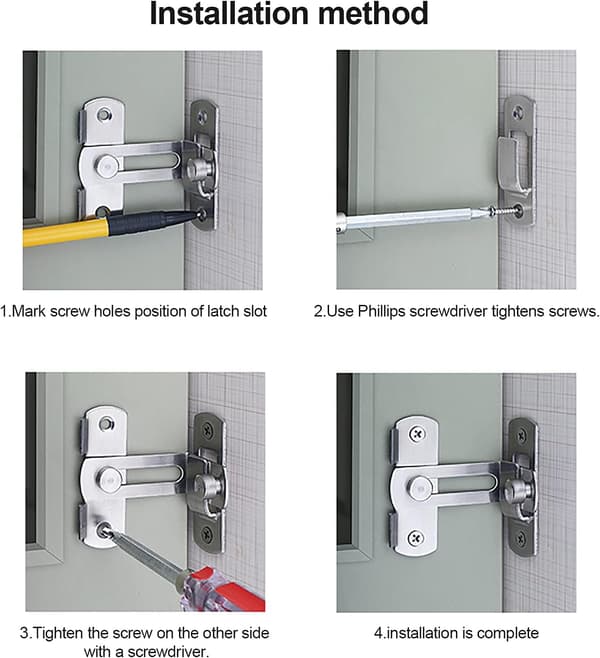 Installation method

1.Mark screw holes position of latch slot

2.Use Phillips screwdriver tightens screws.

3.Tighten the screw on the other side with a screwdriver.

4.installation is complete