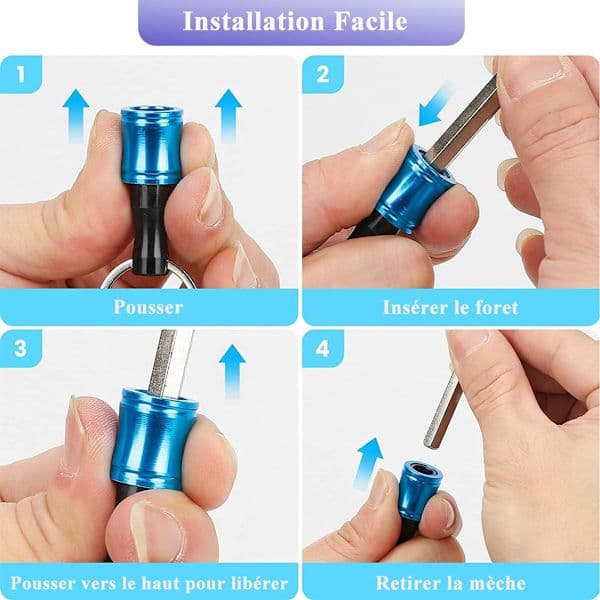 Installation Facile

1

Pousser

2

Insérer le foret

3

Pousser vers le haut pour libérer

4

Retirer la mèche