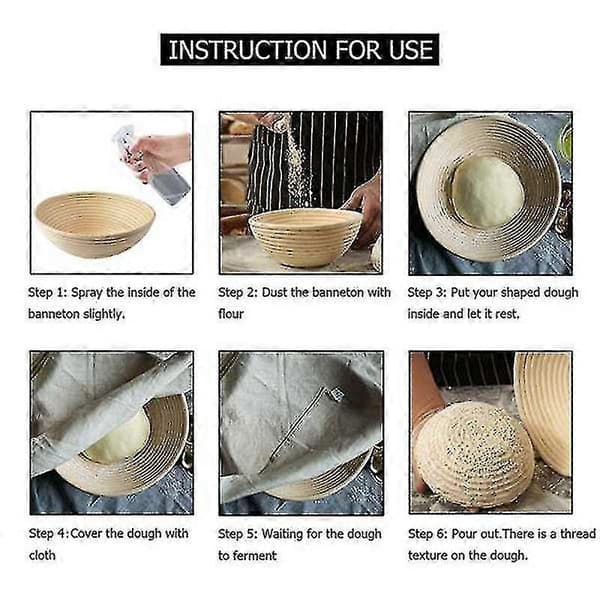 INSTRUCTION FOR USE

Step 1: Spray the inside of the banneton slightly.

Step 2: Dust the banneton with flour

Step 3: Put your shaped dough inside and let it rest.

Step 4:Cover the dough with cloth

Step 5: Waiting for the dough to ferment

Step 6: Pour out.There is a thread texture on the dough.