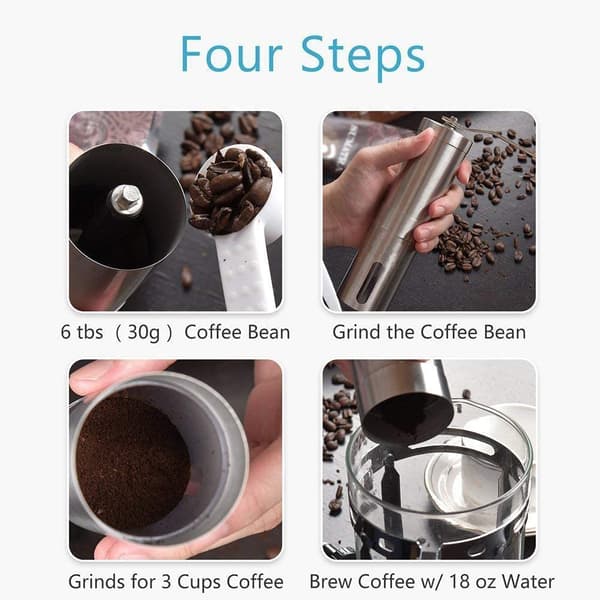 Four Steps

6 tbs （30g） Coffee Bean

Grind the Coffee Bean

Grinds for 3 Cups Coffee

Brew Coffee w/ 18 oz Water