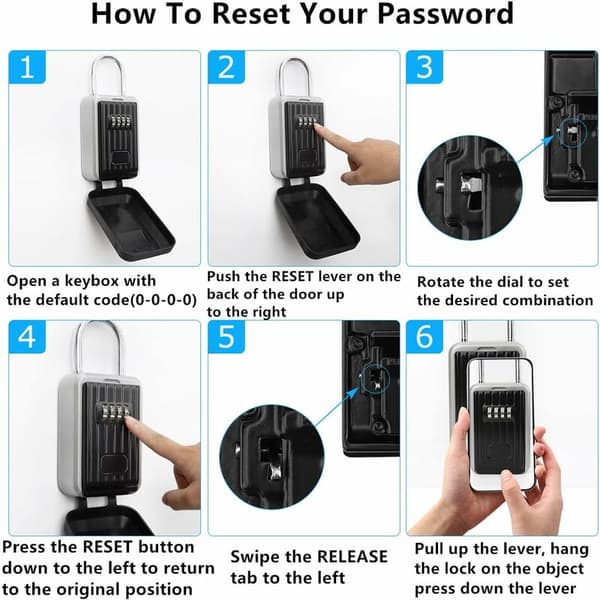 How To Reset Your Password

1

Open a keybox with the default code(0-0-0-0)

2

Push the RESET lever on the back of the door up to the right

3

Rotate the dial to set the desired combination

4

Press the RESET button down to the left to return to the original position

5

Swipe the RELEASE tab to the left

6

Pull up the lever, hang the lock on the object press down the lever