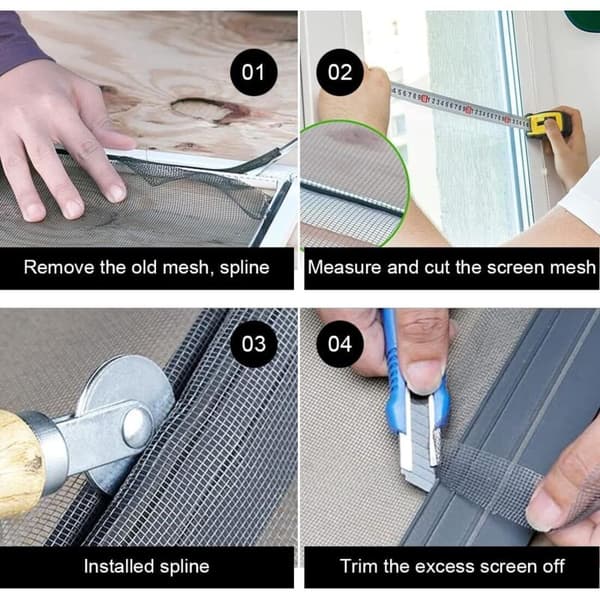 01

Remove the old mesh, spline

02

Measure and cut the screen mesh

03

Installed spline

04

Trim the excess screen off